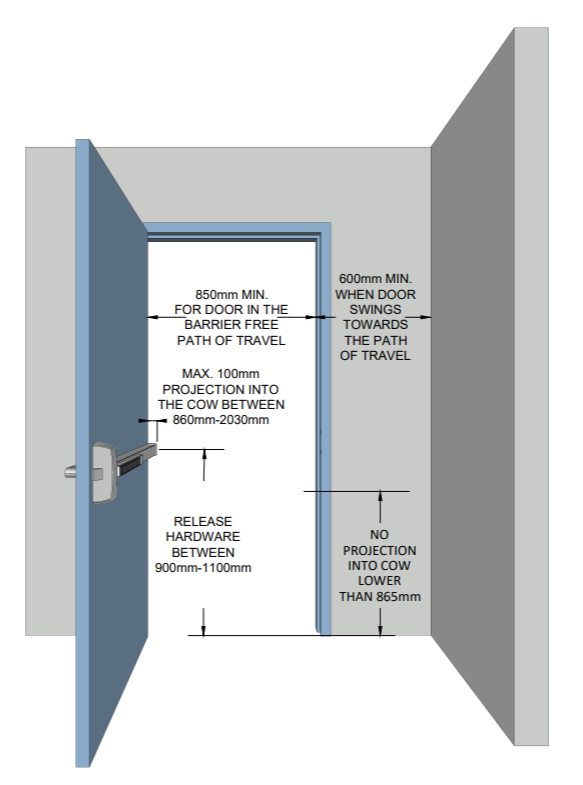 850mm MIN.
FOR DOOR IN THE BARRIER FREE PATH OF TRAVEL

600mm MIN.
WHEN DOOR SWINGS TOWARDS THE PATH OF TRAVEL

MAX. 100mm PROJECTION INTO THE COW BETWEEN 860mm-2030mm

RELEASE HARDWARE BETWEEN 900mm-1100mm

NO PROJECTION INTO COW LOWER THAN 865mm