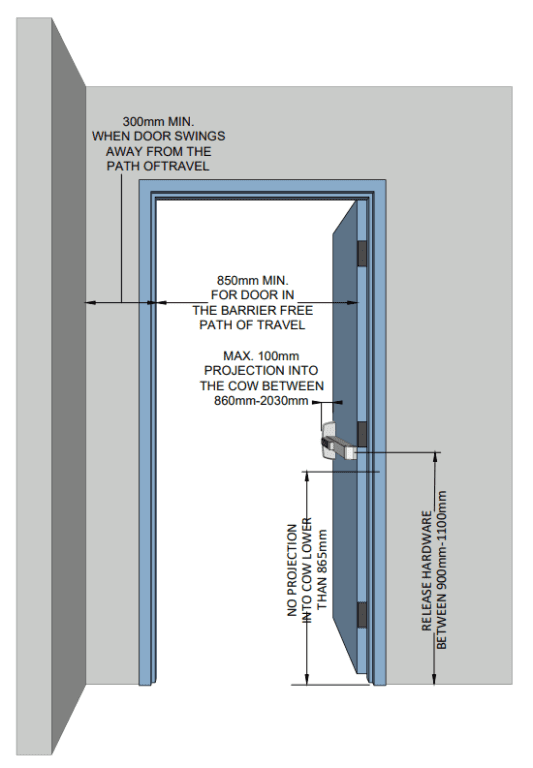 300mm MIN.
WHEN DOOR SWINGS
AWAY FROM THE
PATH OFTRAVEL

850mm MIN.
FOR DOOR IN
THE BARRIER FREE
PATH OF TRAVEL

MAX. 100mm
PROJECTION INTO
THE COW BETWEEN
860mm-2030mm

NO PROJECTION
INTO COW LOWER
THAN 865mm

RELEASE HARDWARE
BETWEEN 900mm-1100mm