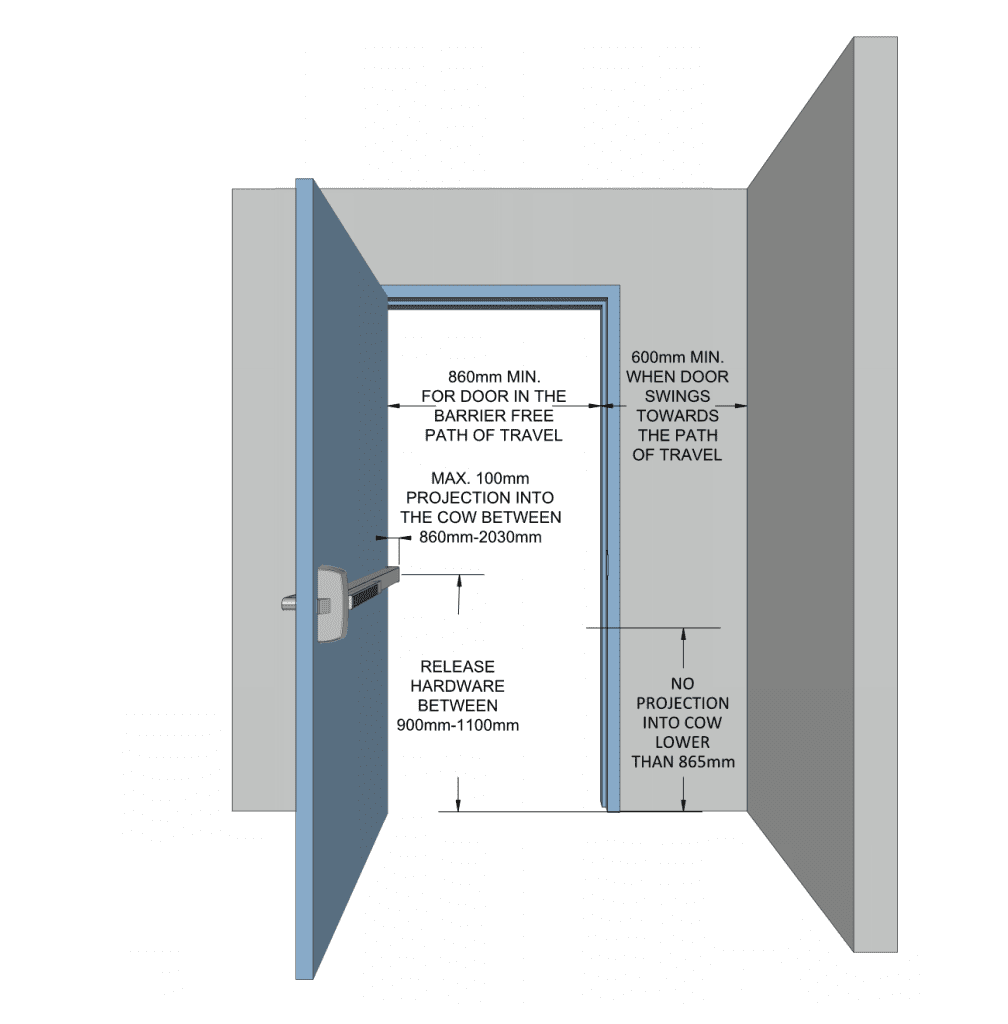 860mm MIN.
FOR DOOR IN THE
BARRIER FREE
PATH OF TRAVEL

600mm MIN.
WHEN DOOR
SWINGS
TOWARDS
THE PATH
OF TRAVEL

MAX. 100mm
PROJECTION INTO
THE COW BETWEEN
860mm-2030mm

RELEASE
HARDWARE
BETWEEN
900mm-1100mm

NO
PROJECTION
INTO COW
LOWER
THAN 865mm